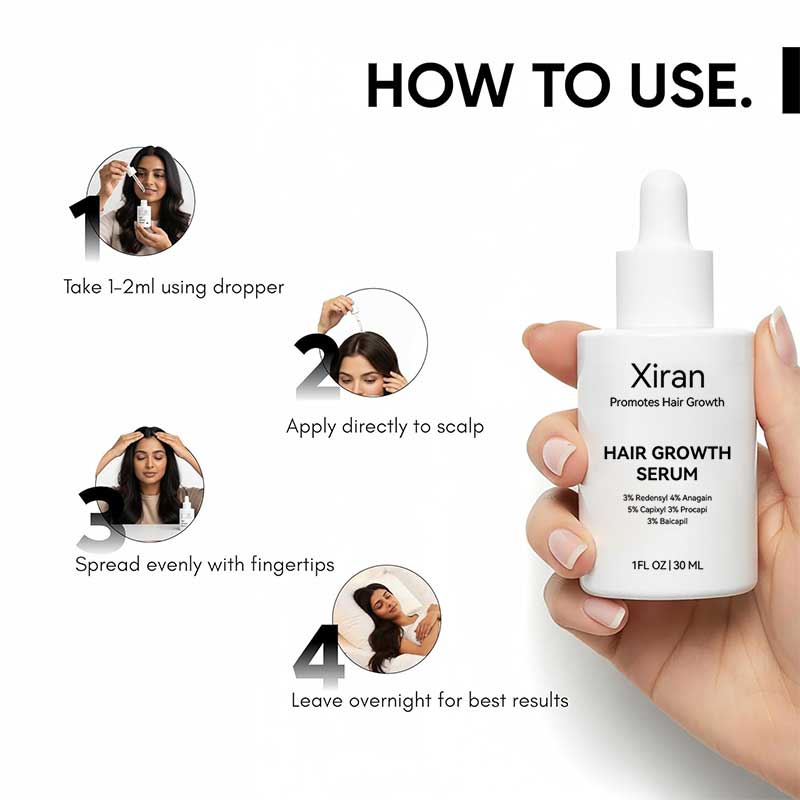 HOW TO USE.

1
Take 1-2ml using dropper

2
Apply directly to scalp

3
Spread evenly with fingertips

4
Leave overnight for best results

Xiran
Promotes Hair Growth

HAIR GROWTH SERUM

3% Redensyl 4% Anagain
5% Capixyl 3% Procapi
3% Baicapil

1FL OZ | 30 ML